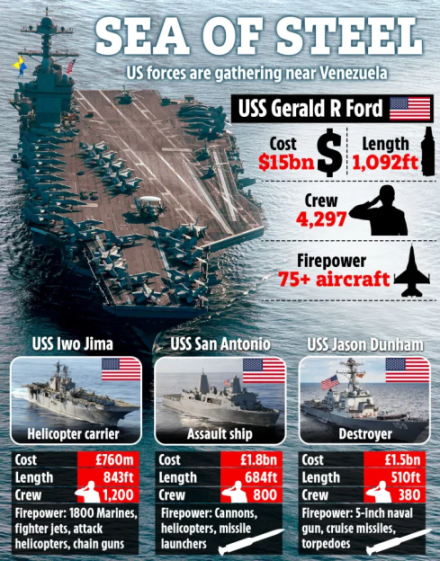 SEA OF STEEL

US forces are gathering near Venezuela

USS Gerald R Ford

Cost
$15bn

Length
1,092ft

Crew
4,297

Firepower
75+ aircraft

USS Iwo Jima

Helicopter carrier

| Cost | £760m |
|---|---|
| Length | 843ft |
| Crew | 1,200 |

Firepower: 1800 Marines, fighter jets, attack helicopters, chain guns

USS San Antonio

Assault ship

| Cost | £1.8bn |
|---|---|
| Length | 684ft |
| Crew | 800 |

Firepower: Cannons, helicopters, missile launchers

USS Jason Dunham

Destroyer

| Cost | £1.5bn |
|---|---|
| Length | 510ft |
| Crew | 380 |

Firepower: 5-inch naval gun, cruise missiles, torpedoes